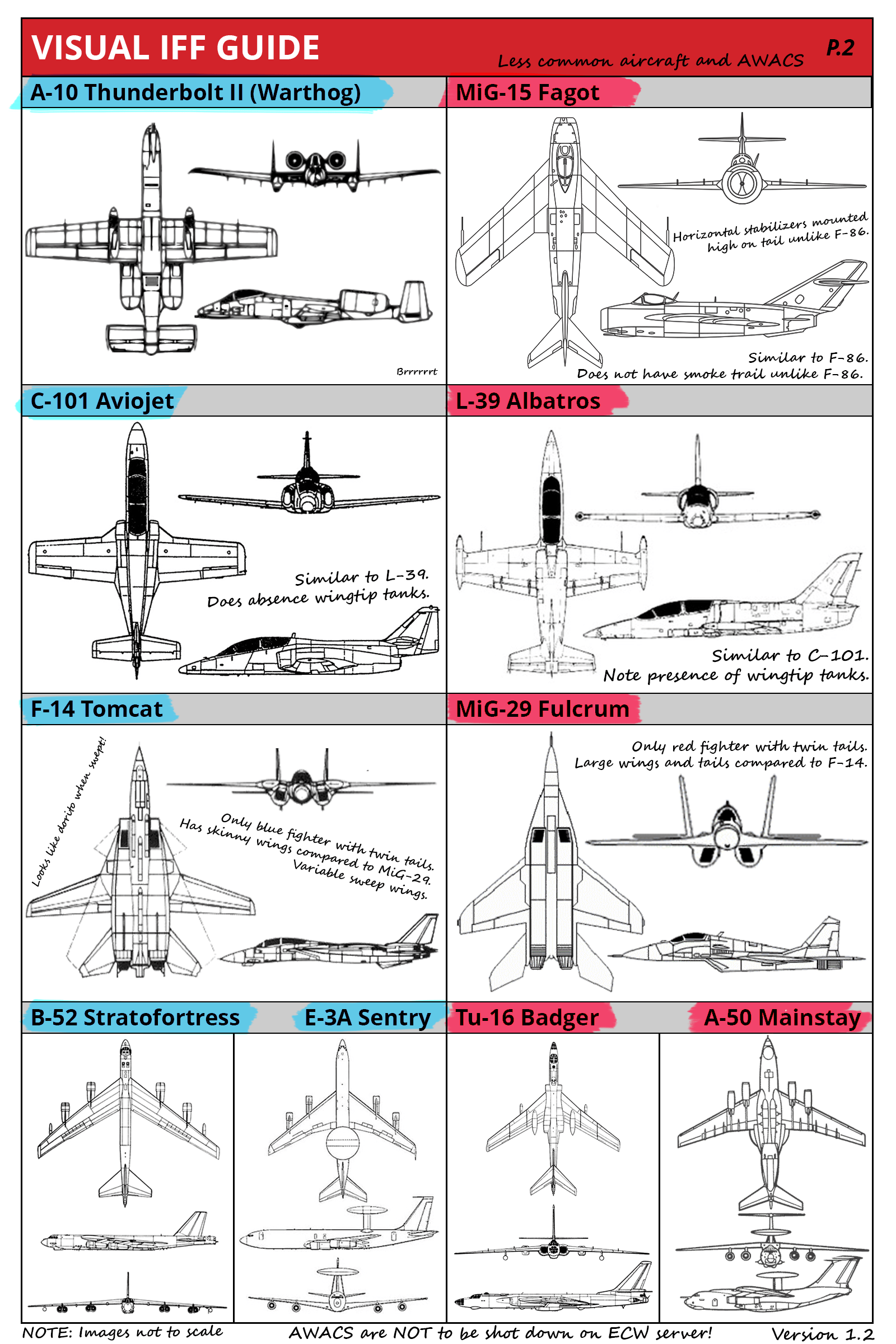 VISUAL IFF GUIDE

Less common aircraft and AWACS

P.2

A-10 Thunderbolt II (Warthog)

Brrrrrrt

MiG-15 Fagot

Horizontal stabilizers mounted high on tail unlike F-86.

Similar to F-86.
Does not have smoke trail unlike F-86.

C-101 Aviojet

Similar to L-39.
Does absence wingtip tanks.

L-39 Albatros

Similar to C-101.
Note presence of wingtip tanks.

F-14 Tomcat

Looks like dorito when swept!

Only blue fighter with twin tails.
Has skinny wings compared to MiG-29.
Variable sweep wings.

MiG-29 Fulcrum

Only red fighter with twin tails.
Large wings and tails compared to F-14.

B-52 Stratofortress

E-3A Sentry

Tu-16 Badger

A-50 Mainstay

NOTE: Images not to scale

AWACS are NOT to be shot down on ECW server!

Version 1.2