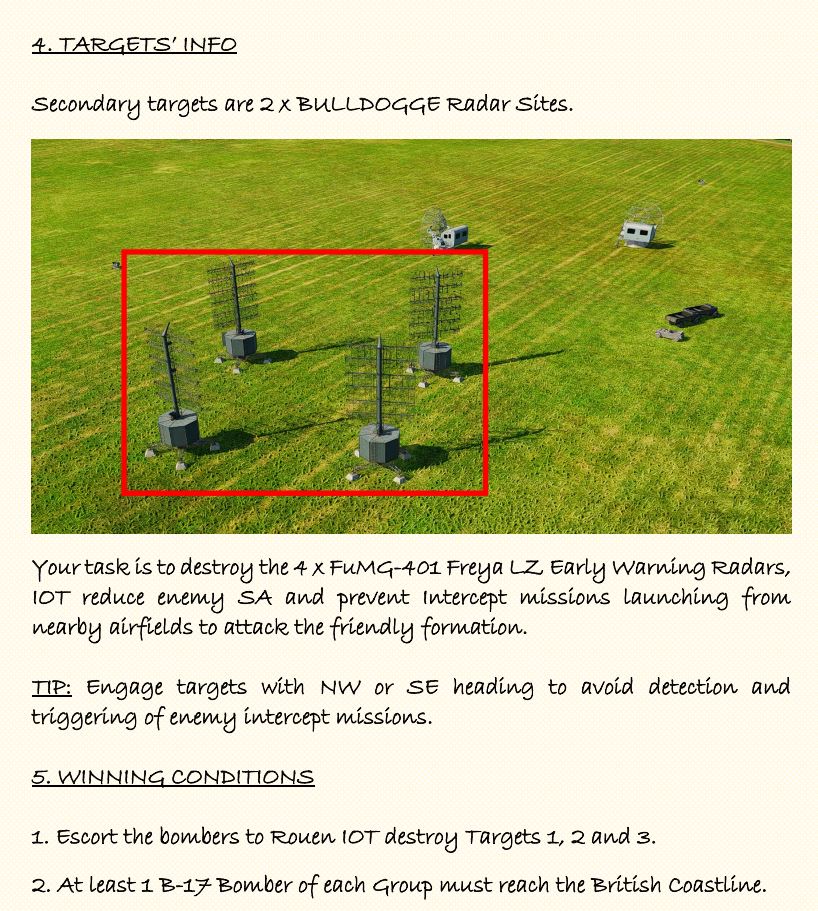 4. TARGETS' INFO

Secondary targets are 2 x BULLDOGGE Radar Sites.

Your task is to destroy the 4 x FuMG-401 Freya LZ Early Warning Radars, IOT reduce enemy SA and prevent Intercept missions launching from nearby airfields to attack the friendly formation.

TIP: Engage targets with NW or SE heading to avoid detection and triggering of enemy intercept missions.

5. WINNING CONDITIONS

1. Escort the bombers to Rouen IOT destroy Targets 1, 2 and 3.

2. At least 1 B-17 Bomber of each Group must reach the British Coastline.