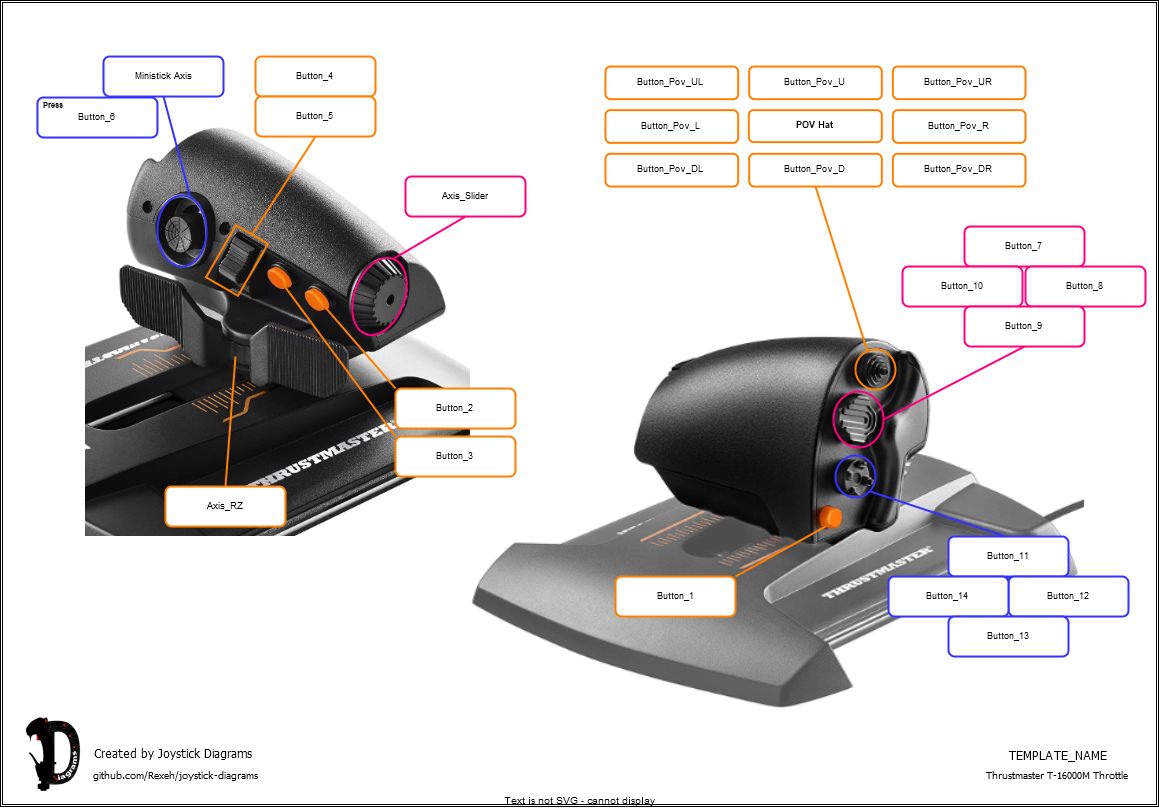 Ministick Axis

Press
Button_6

Button_4

Button_5

Axis_Slider

Button_2

Button_3

Axis_RZ

THRUSTMASTER

Button_Pov_UL

Button_Pov_U

Button_Pov_UR

Button_Pov_L

POV Hat

Button_Pov_R

Button_Pov_DL

Button_Pov_D

Button_Pov_DR

Button_7

Button_10

Button_8

Button_9

Button_11

Button_14

Button_12

Button_13

Button_1

THRUSTMASTER

Diagrams

Created by Joystick Diagrams
github.com/Rexeh/joystick-diagrams

TEMPLATE_NAME
Thrustmaster T-16000M Throttle

Text is not SVG - cannot display