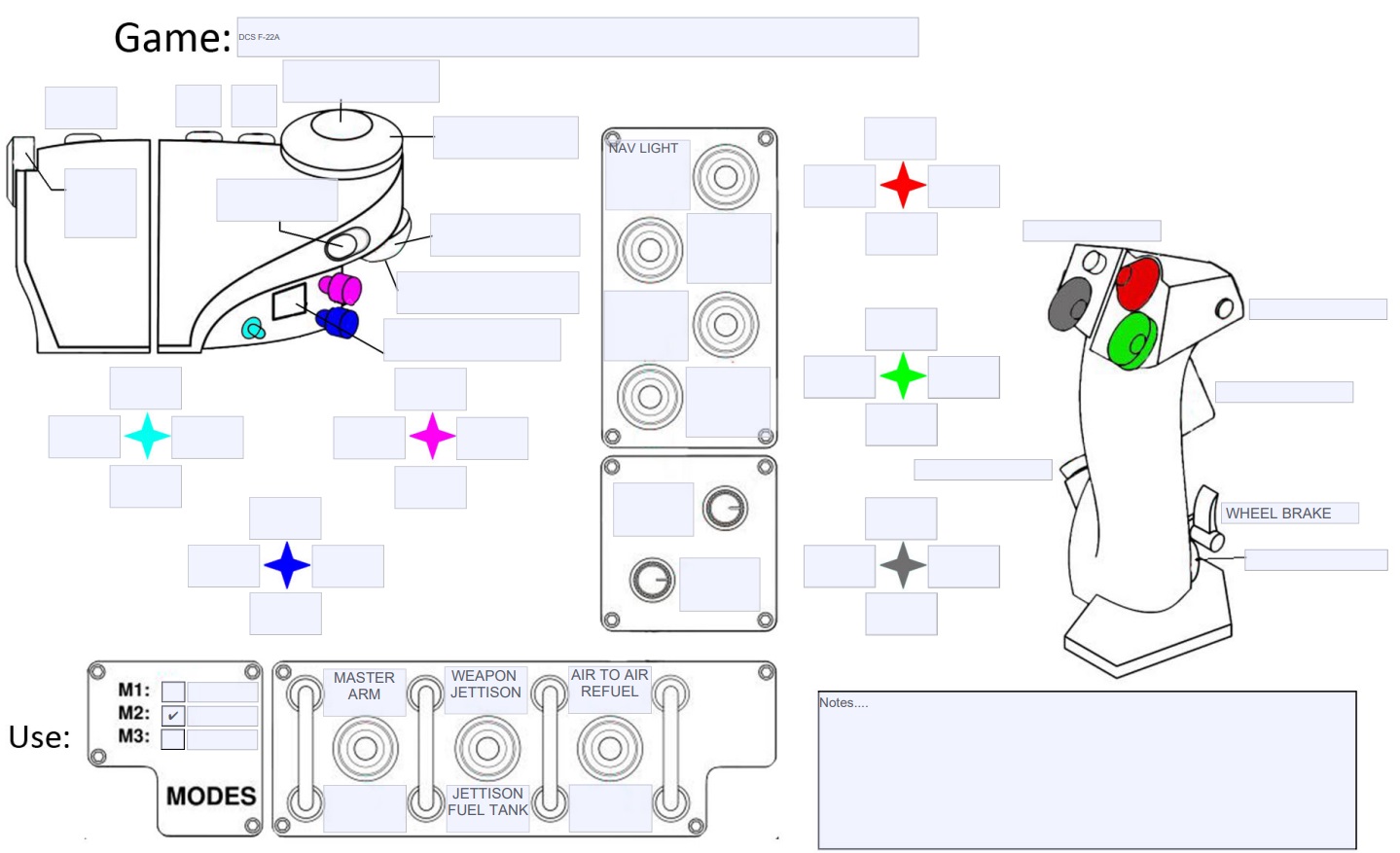 Game: DCS F-22A

NAV LIGHT

WHEEL BRAKE

Use:

M1:
M2: ✔
M3:

MODES

MASTER ARM

WEAPON JETTISON

AIR TO AIR REFUEL

JETTISON FUEL TANK

Notes....