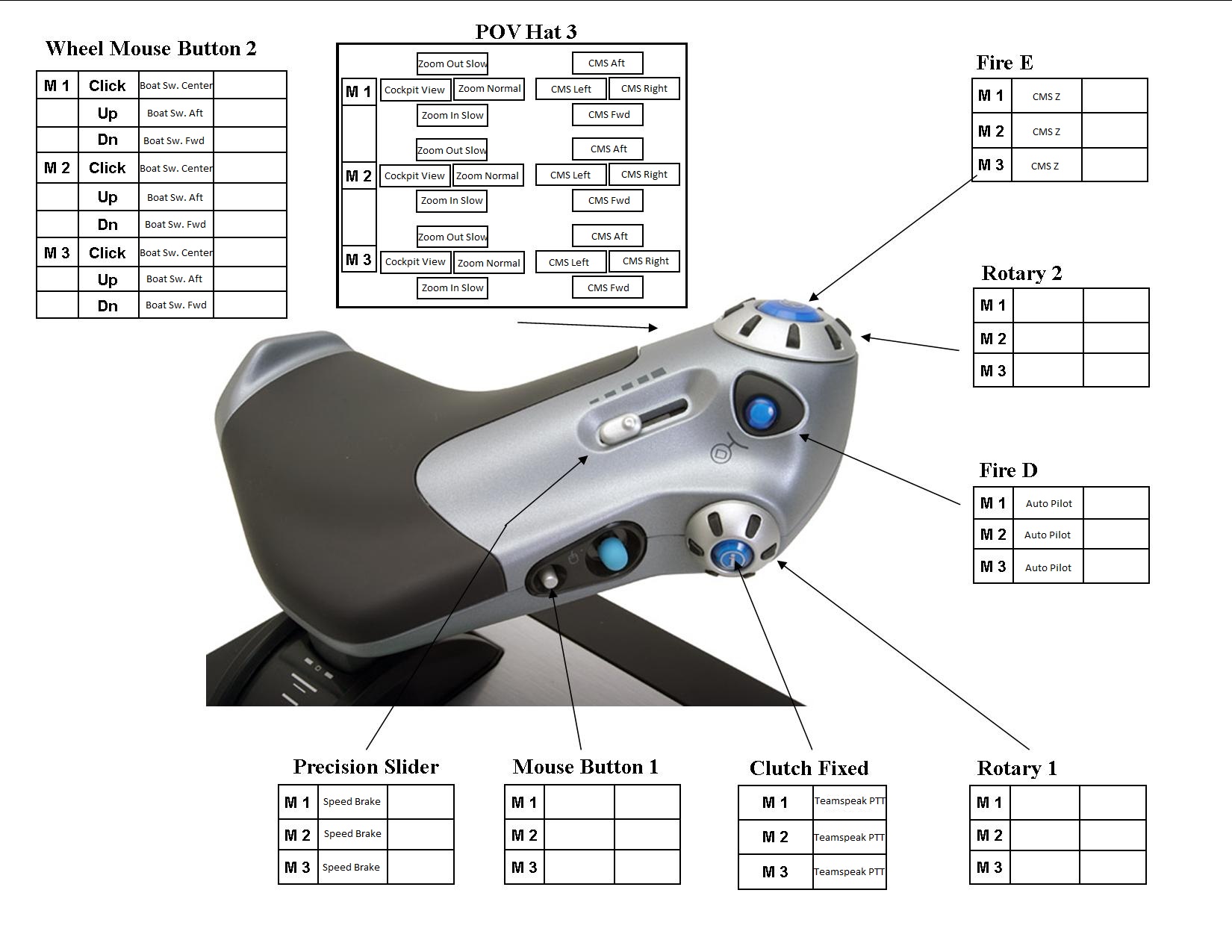 Wheel Mouse Button 2

| M 1 | Click | Boat Sw. Center | |
|---|---|---|---|
| | Up | Boat Sw. Aft | |
| | Dn | Boat Sw. Fwd | |
| M 2 | Click | Boat Sw. Center | |
| | Up | Boat Sw. Aft | |
| | Dn | Boat Sw. Fwd | |
| M 3 | Click | Boat Sw. Center | |
| | Up | Boat Sw. Aft | |
| | Dn | Boat Sw. Fwd | |

POV Hat 3

M 1
Zoom Out Slow
Cockpit View Zoom Normal
Zoom In Slow
CMS Aft
CMS Left CMS Right
CMS Fwd

M 2
Zoom Out Slow
Cockpit View Zoom Normal
Zoom In Slow
CMS Aft
CMS Left CMS Right
CMS Fwd

M 3
Zoom Out Slow
Cockpit View Zoom Normal
Zoom In Slow
CMS Aft
CMS Left CMS Right
CMS Fwd

Fire E

| M 1 | CMS Z | |
|---|---|---|
| M 2 | CMS Z | |
| M 3 | CMS Z | |

Rotary 2

| M 1 | | |
|---|---|---|
| M 2 | | |
| M 3 | | |

Fire D

| M 1 | Auto Pilot | |
|---|---|---|
| M 2 | Auto Pilot | |
| M 3 | Auto Pilot | |

Precision Slider

| M 1 | Speed Brake | |
|---|---|---|
| M 2 | Speed Brake | |
| M 3 | Speed Brake | |

Mouse Button 1

| M 1 | | |
|---|---|---|
| M 2 | | |
| M 3 | | |

Clutch Fixed

| M 1 | Teamspeak PTT |
|---|---|
| M 2 | Teamspeak PTT |
| M 3 | Teamspeak PTT |

Rotary 1

| M 1 | | |
|---|---|---|
| M 2 | | |
| M 3 | | |