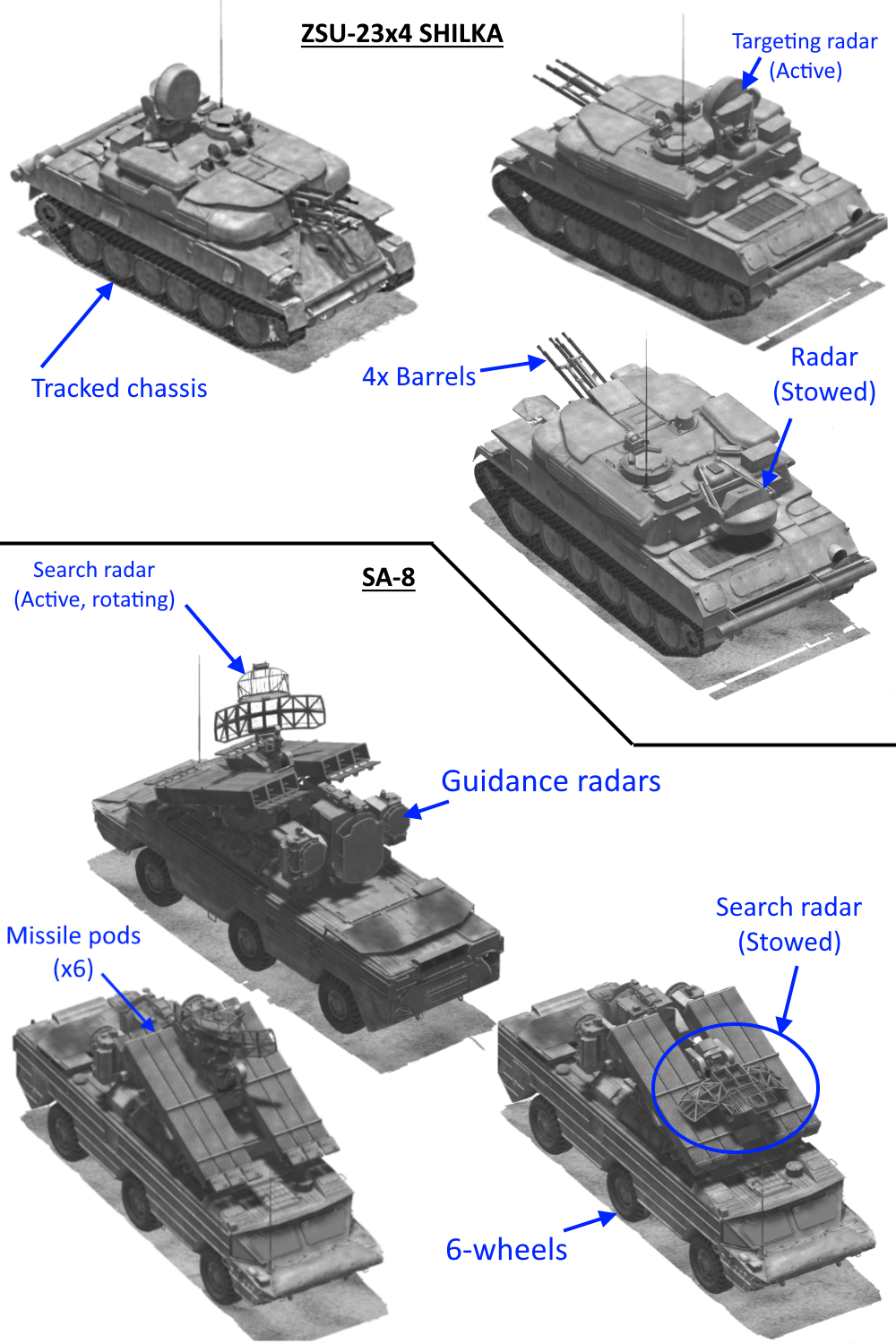 ZSU-23x4 SHILKA

Targeting radar
(Active)

Tracked chassis

4x Barrels

Radar
(Stowed)

Search radar
(Active, rotating)

SA-8

Guidance radars

Missile pods
(x6)

Search radar
(Stowed)

6-wheels