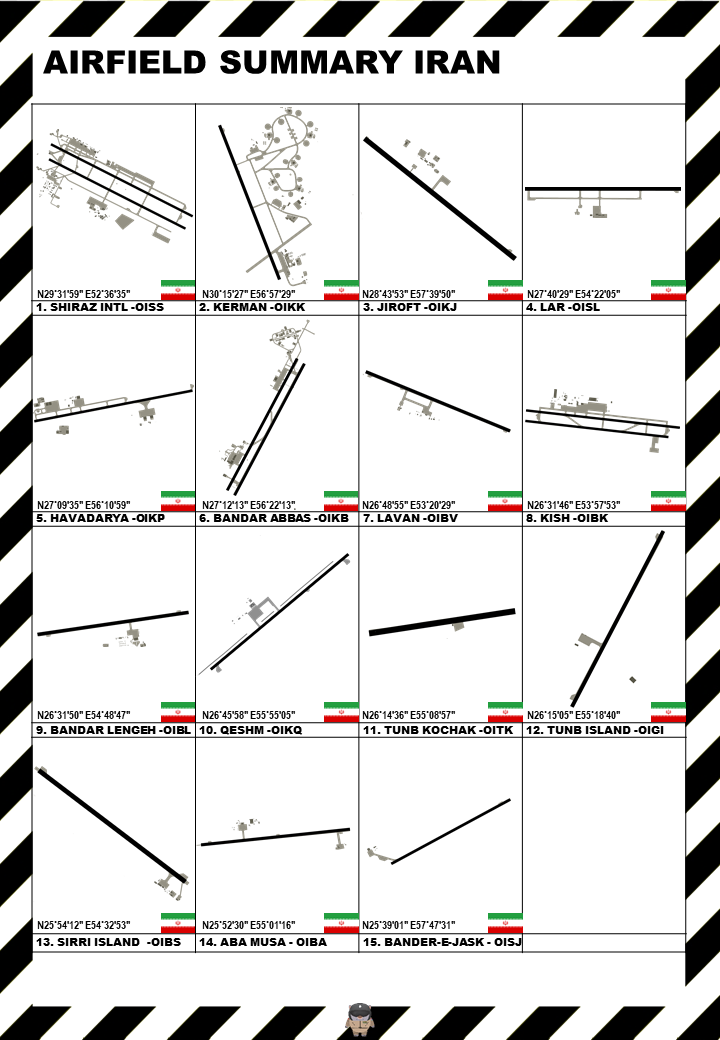 AIRFIELD SUMMARY IRAN

N29°31'59" E52°36'35"
1. SHIRAZ INTL -OISS

N30°15'27" E56°57'29"
2. KERMAN -OIKK

N28°43'53" E57°39'50"
3. JIROFT -OIKJ

N27°40'29" E54°22'05"
4. LAR -OISL

N27°09'35" E56°10'59"
5. HAVADARYA -OIKP

N27°12'13" E56°22'13"
6. BANDAR ABBAS -OIKB

N26°48'55" E53°20'29"
7. LAVAN -OIBV

N26°31'46" E53°57'53"
8. KISH -OIBK

N26°31'50" E54°48'47"
9. BANDAR LENGEH -OIBL

N26°45'58" E55°55'05"
10. QESHM -OIKQ

N26°14'36" E55°08'57"
11. TUNB KOCHAK -OITK

N26°15'05" E55°18'40"
12. TUNB ISLAND -OIGI

N25°54'12" E54°32'53"
13. SIRRI ISLAND -OIBS

N25°52'30" E55°01'16"
14. ABA MUSA - OIBA

N25°39'01" E57°47'31"
15. BANDER-E-JASK - OISJ