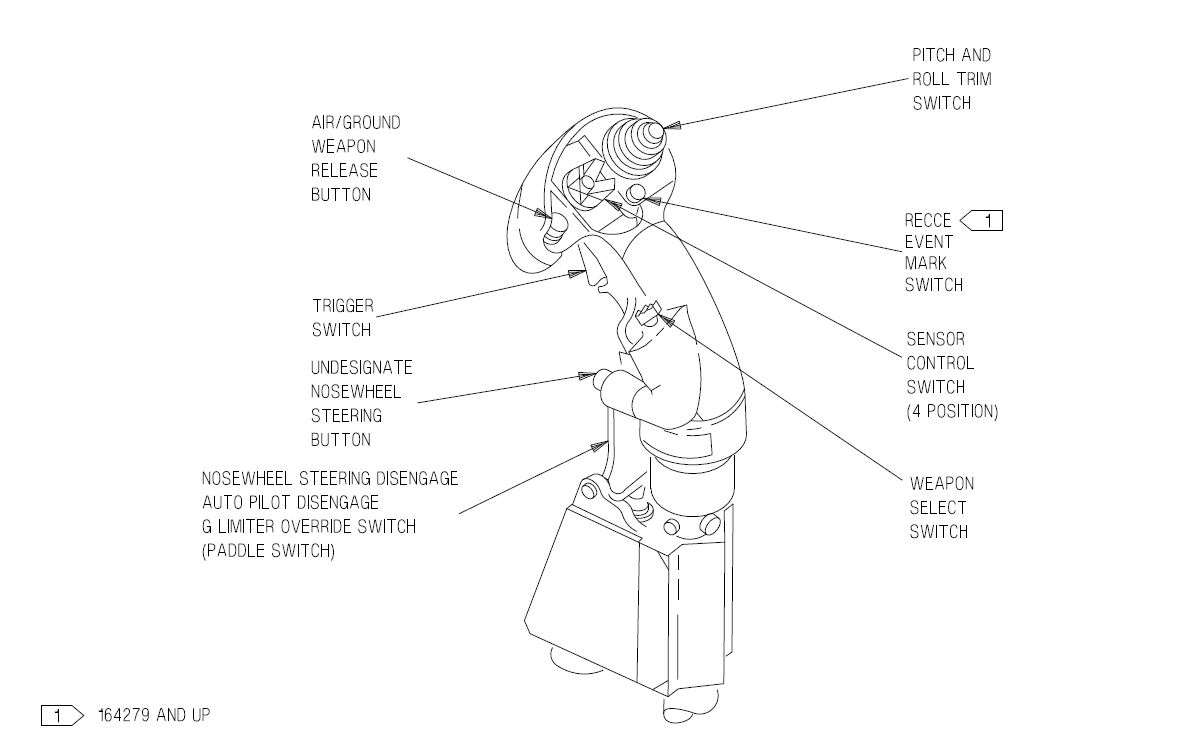 PITCH AND
ROLL TRIM
SWITCH

AIR/GROUND
WEAPON
RELEASE
BUTTON

RECCE 1
EVENT
MARK
SWITCH

TRIGGER
SWITCH

SENSOR
CONTROL
SWITCH
(4 POSITION)

UNDESIGNATE
NOSEWHEEL
STEERING
BUTTON

NOSEWHEEL STEERING DISENGAGE
AUTO PILOT DISENGAGE
G LIMITER OVERRIDE SWITCH
(PADDLE SWITCH)

WEAPON
SELECT
SWITCH

1 164279 AND UP