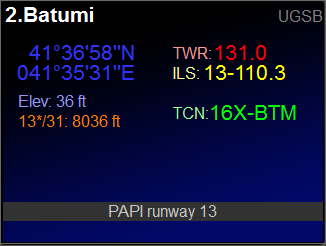 2.Batumi

UGSB

41°36'58"N
041°35'31"E

Elev: 36 ft
13*/31: 8036 ft

TWR: 131.0
ILS: 13-110.3

TCN: 16X-BTM

PAPI runway 13