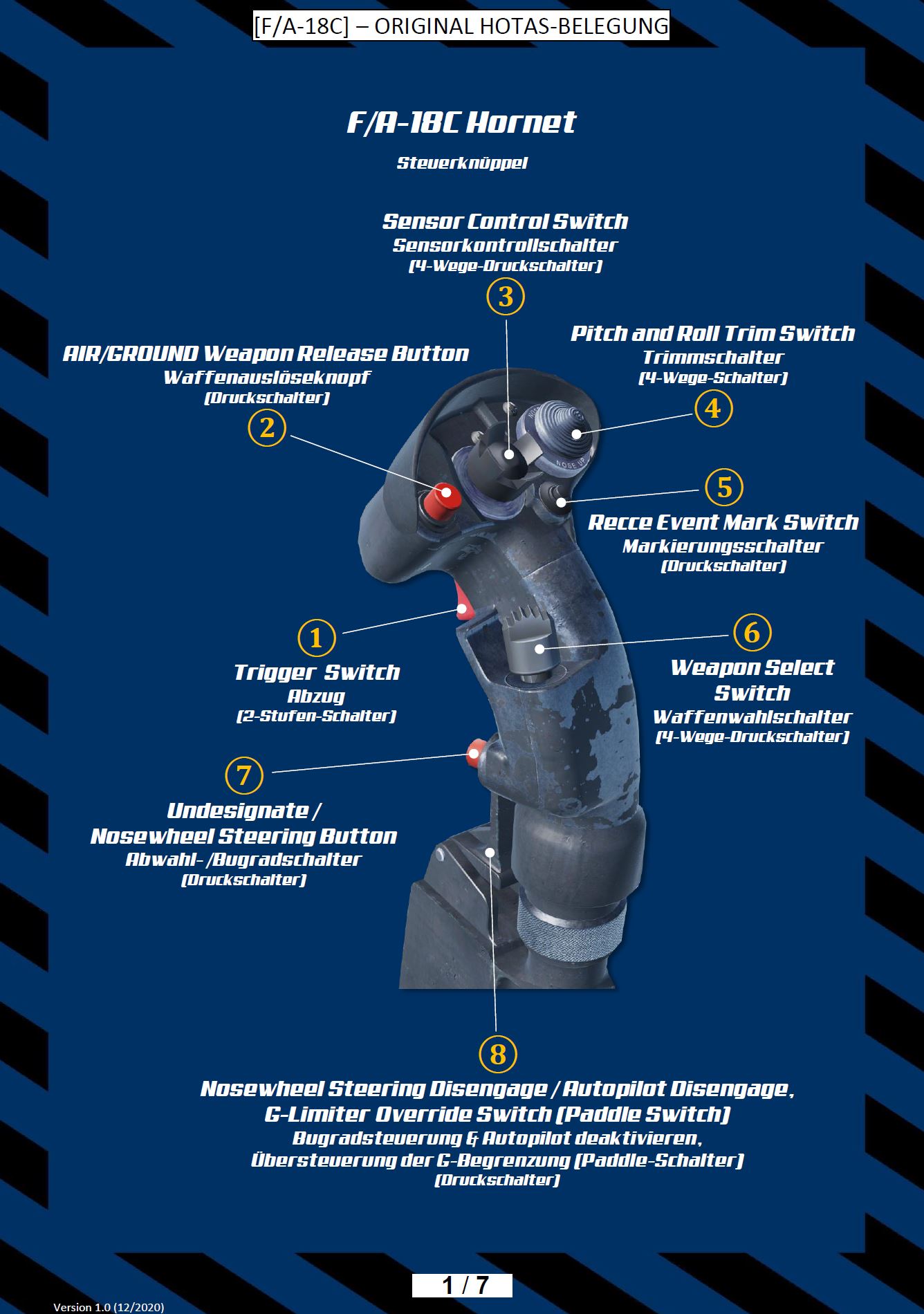 [F/A-18C] – ORIGINAL HOTAS-BELEGUNG

F/A-18C Hornet

Steuerknüppel

Sensor Control Switch
Sensorkontrollschalter
(4-Wege-Druckschalter)

3

AIR/GROUND Weapon Release Button
Waffenauslöseknopf
(Druckschalter)

2

Pitch and Roll Trim Switch
Trimmschalter
(4-Wege-Schalter)

4

NOSE UP

5

Recce Event Mark Switch
Markierungsschalter
(Druckschalter)

1

Trigger Switch
Abzug
(2-Stufen-Schalter)

6

Weapon Select Switch
Waffenwahlschalter
(4-Wege-Druckschalter)

7

Undesignate / Nosewheel Steering Button
Abwahl- /Bugradschalter
(Druckschalter)

8

Nosewheel Steering Disengage / Autopilot Disengage, G-Limiter Override Switch (Paddle Switch)
Bugradsteuerung & Autopilot deaktivieren, Übersteuerung der G-Begrenzung (Paddle-Schalter)
(Druckschalter)

1 / 7

Version 1.0 (12/2020)