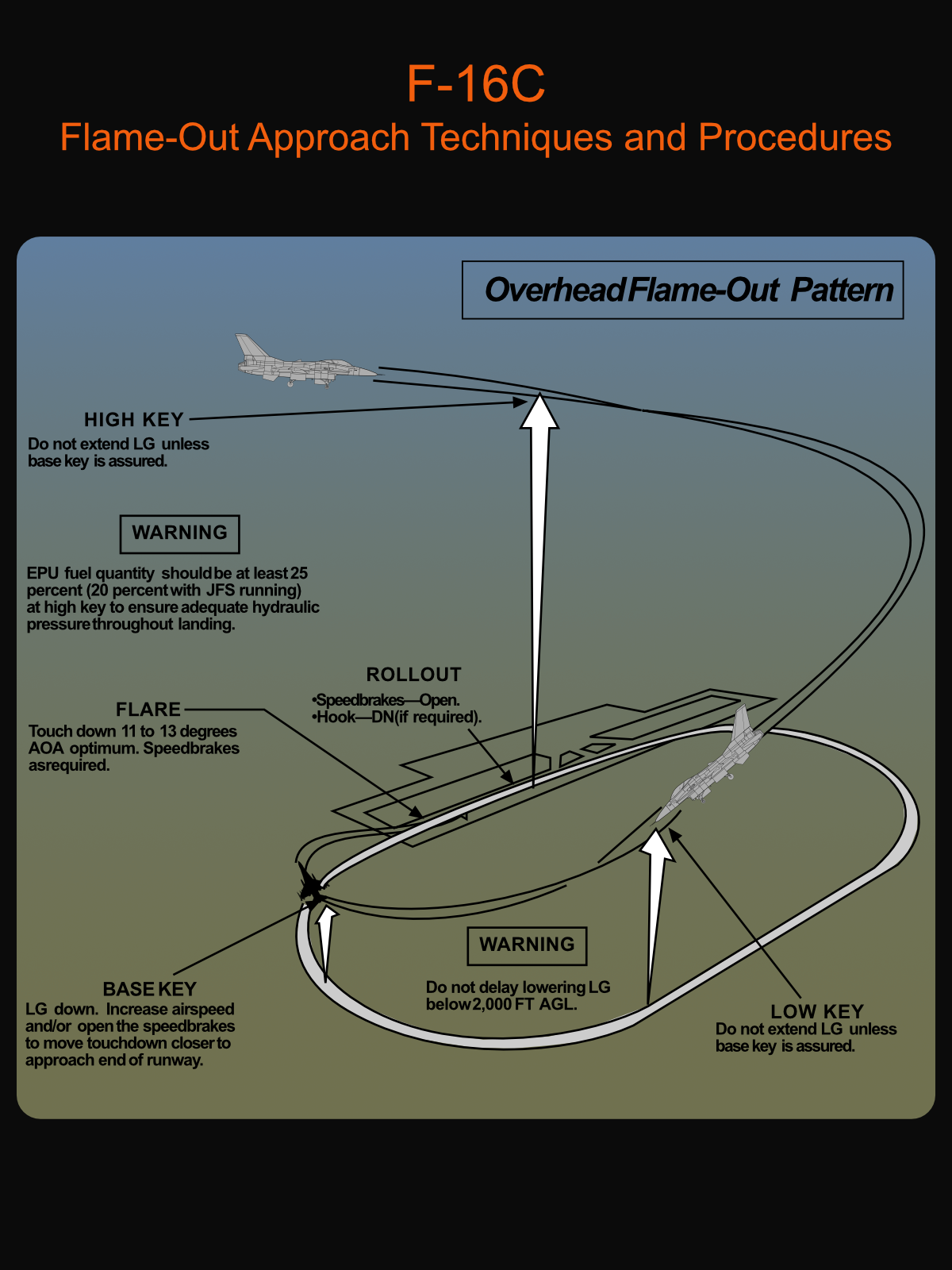 F-16C
Flame-Out Approach Techniques and Procedures

Overhead Flame-Out Pattern

HIGH KEY
Do not extend LG unless base key is assured.

WARNING
EPU fuel quantity should be at least 25 percent (20 percent with JFS running) at high key to ensure adequate hydraulic pressure throughout landing.

ROLLOUT
•Speedbrakes—Open.
•Hook—DN(if required).

FLARE
Touch down 11 to 13 degrees AOA optimum. Speedbrakes asrequired.

WARNING
Do not delay lowering LG below 2,000 FT AGL.

BASE KEY
LG down. Increase airspeed and/or open the speedbrakes to move touchdown closer to approach end of runway.

LOW KEY
Do not extend LG unless base key is assured.