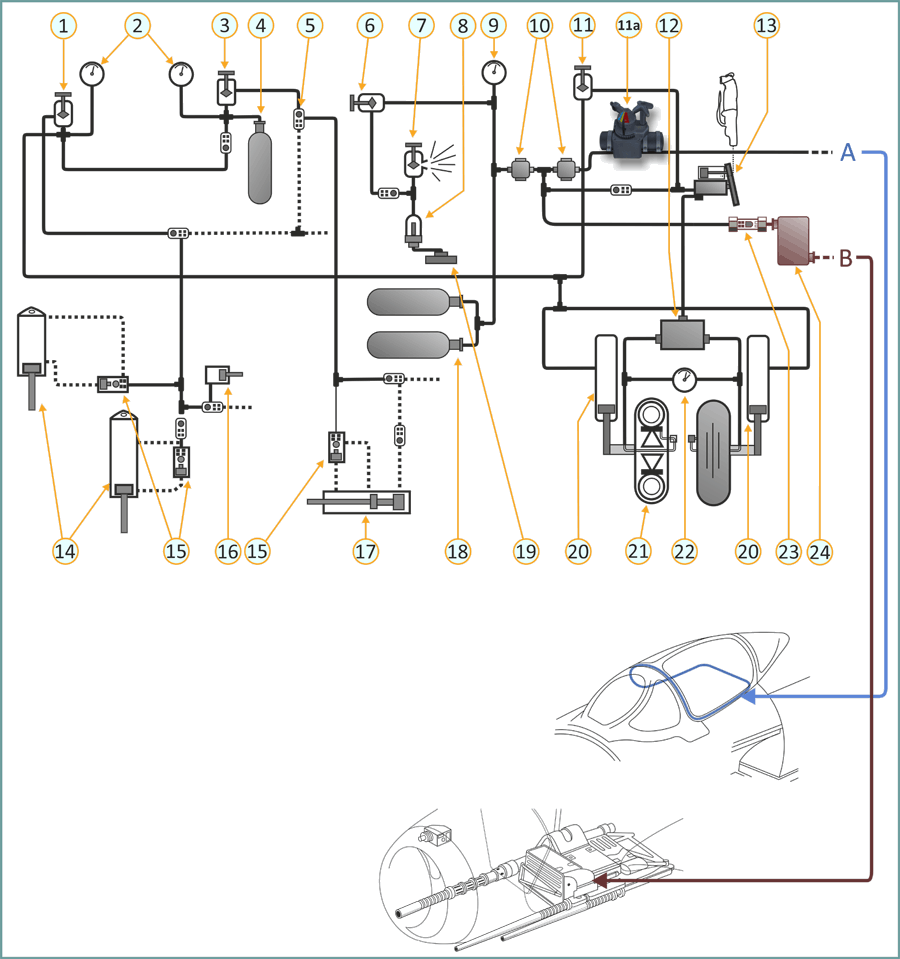 1
2
3
4
5
6
7
8
9
10
11
11a
12
13
A
B
14
15
16
15
17
18
19
20
21
22
20
23
24