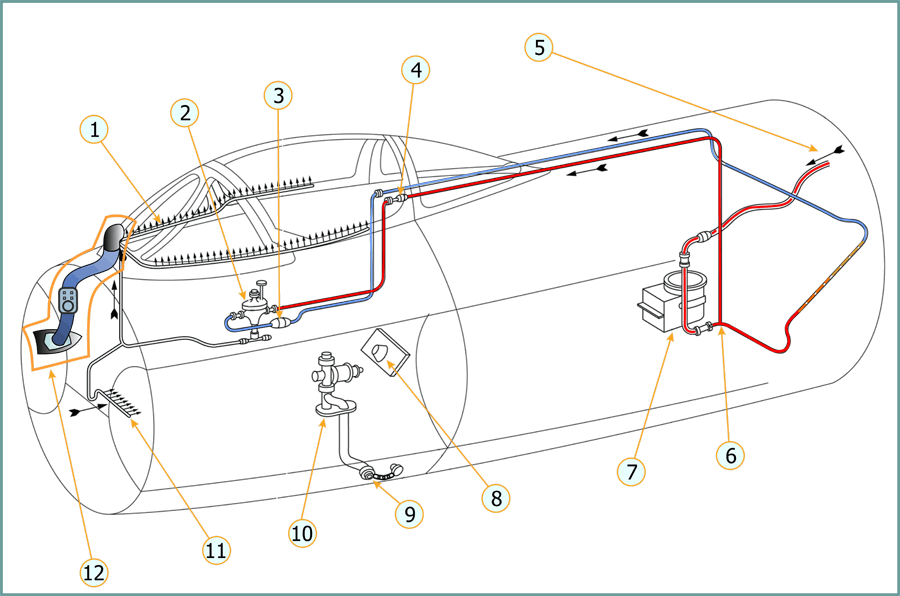 1
2
3
4
5
6
7
8
9
10
11
12