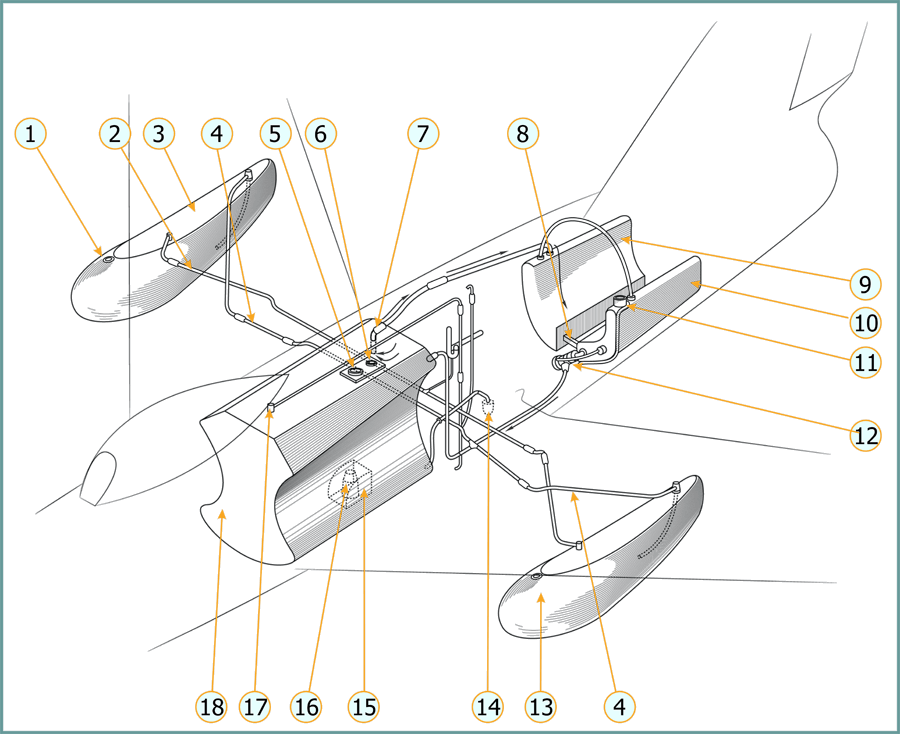 1 2 3 4 5 6 7 8

9

10

11

12

18 17 16 15 14 13 4