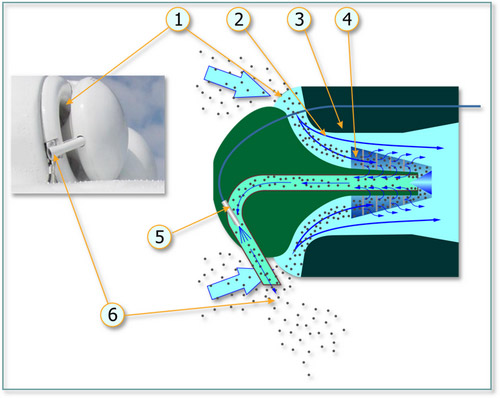 1
2
3
4
5
6