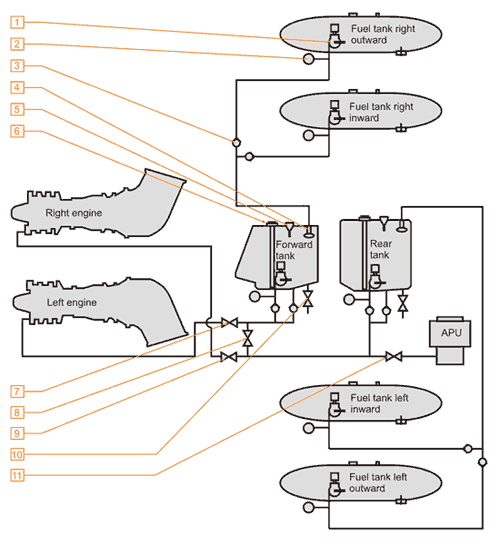 1
2
3
4
5
6

Fuel tank right outward

Fuel tank right inward

Right engine

Forward tank

Rear tank

Left engine

APU

7
8
9
10
11

Fuel tank left inward

Fuel tank left outward